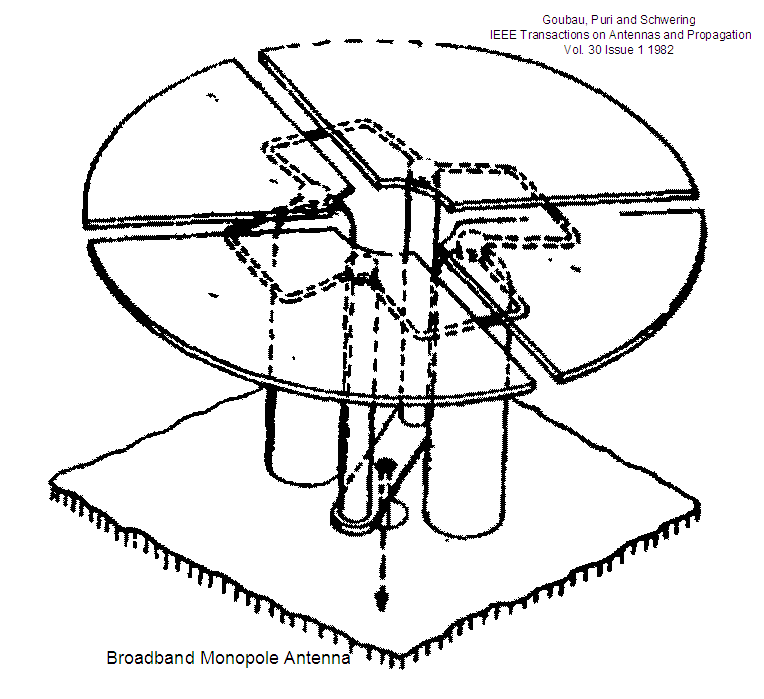 Goubau, Puri and Schwering
IEEE Transactions on Antennas and Propagation
Vol. 30 Issue 1 1982

Broadband Monopole Antenna